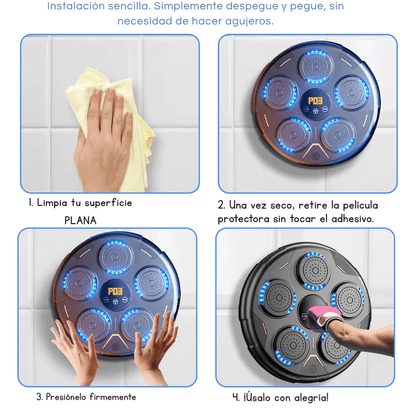 Instalación sencilla. Simplemente despegue y pegue, sin necesidad de hacer agujeros.

P03

1. Limpia tu superficie PLANA

2. Una vez seco, retire la película protectora sin tocar el adhesivo.

P03

3. Presiónelo firmemente

4. ¡Úsalo con alegría!