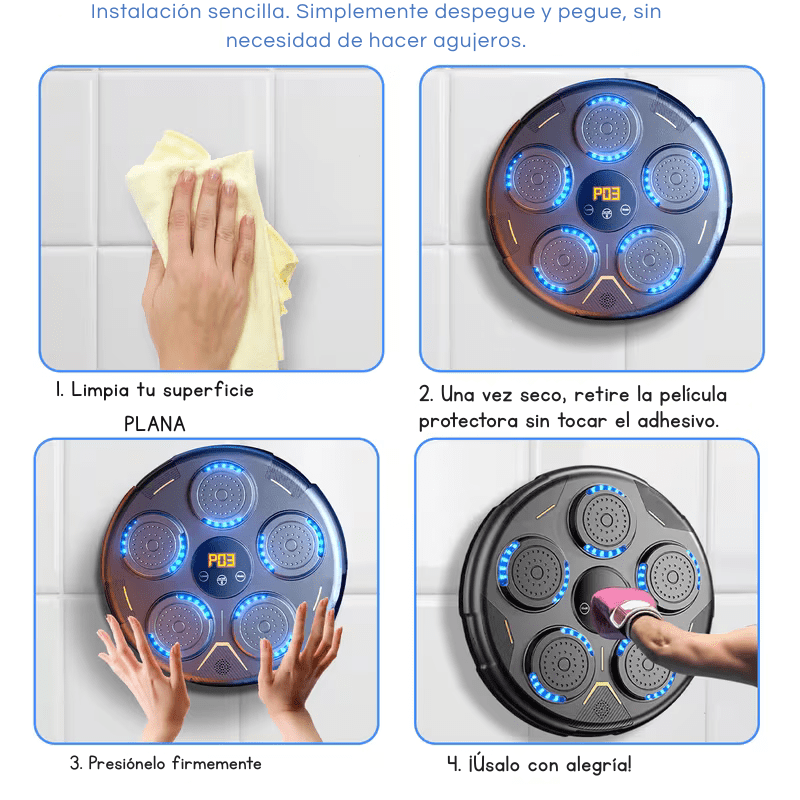 Instalación sencilla. Simplemente despegue y pegue, sin necesidad de hacer agujeros.

P03

1. Limpia tu superficie PLANA

2. Una vez seco, retire la película protectora sin tocar el adhesivo.

P03

3. Presiónelo firmemente

4. ¡Úsalo con alegría!